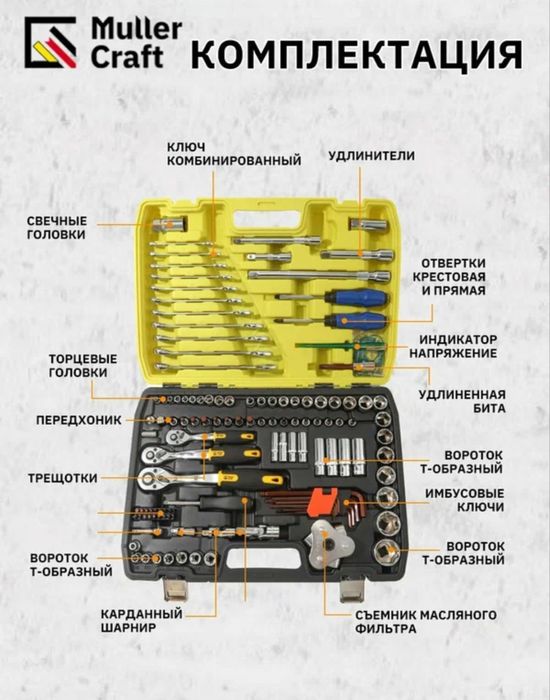 Muller Craft КОМПЛЕКТАЦИЯ

КЛЮЧ КОМБИНИРОВАННЫЙ

УДЛИНИТЕЛИ

СВЕЧНЫЕ ГОЛОВКИ

ОТВЕРТКИ КРЕСТОВАЯ И ПРЯМАЯ

ИНДИКАТОР НАПРЯЖЕНИЕ

ТОРЦЕВЫЕ ГОЛОВКИ

УДЛИНЕННАЯ БИТА

ПЕРЕДХОНИК

ВОРОТОК Т-ОБРАЗНЫЙ

ТРЕЩОТКИ

ИМБУСОВЫЕ КЛЮЧИ

ВОРОТОК Т-ОБРАЗНЫЙ

ВОРОТОК Т-ОБРАЗНЫЙ

КАРДАННЫЙ ШАРНИР

СЪЕМНИК МАСЛЯНОГО ФИЛЬТРА