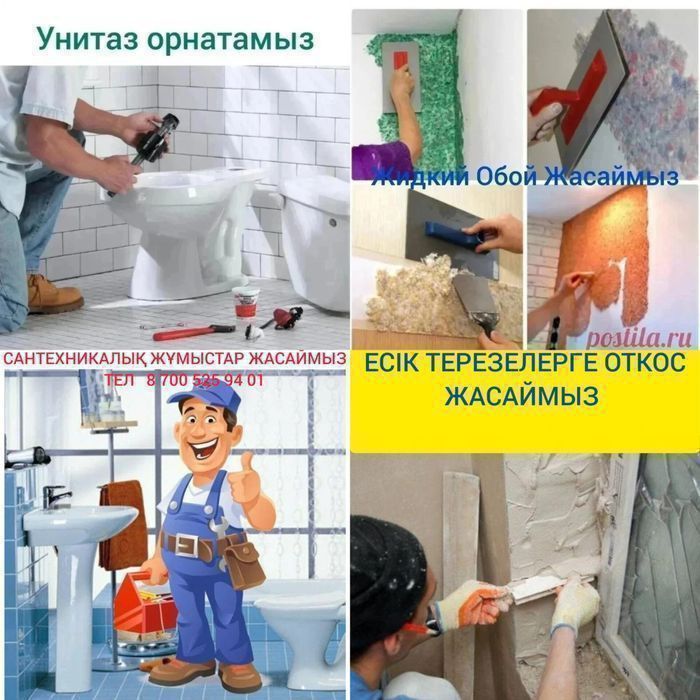 Унитаз орнатамыз

Жидкий Обой Жасаймыз

postila.ru

САНТЕХНИКАЛЫҚ ЖҰМЫСТАР ЖАСАЙМЫЗ
ТЕЛ 8 700 525 94 01

ЕСІК ТЕРЕЗЕЛЕРГЕ ОТКОС ЖАСАЙМЫЗ