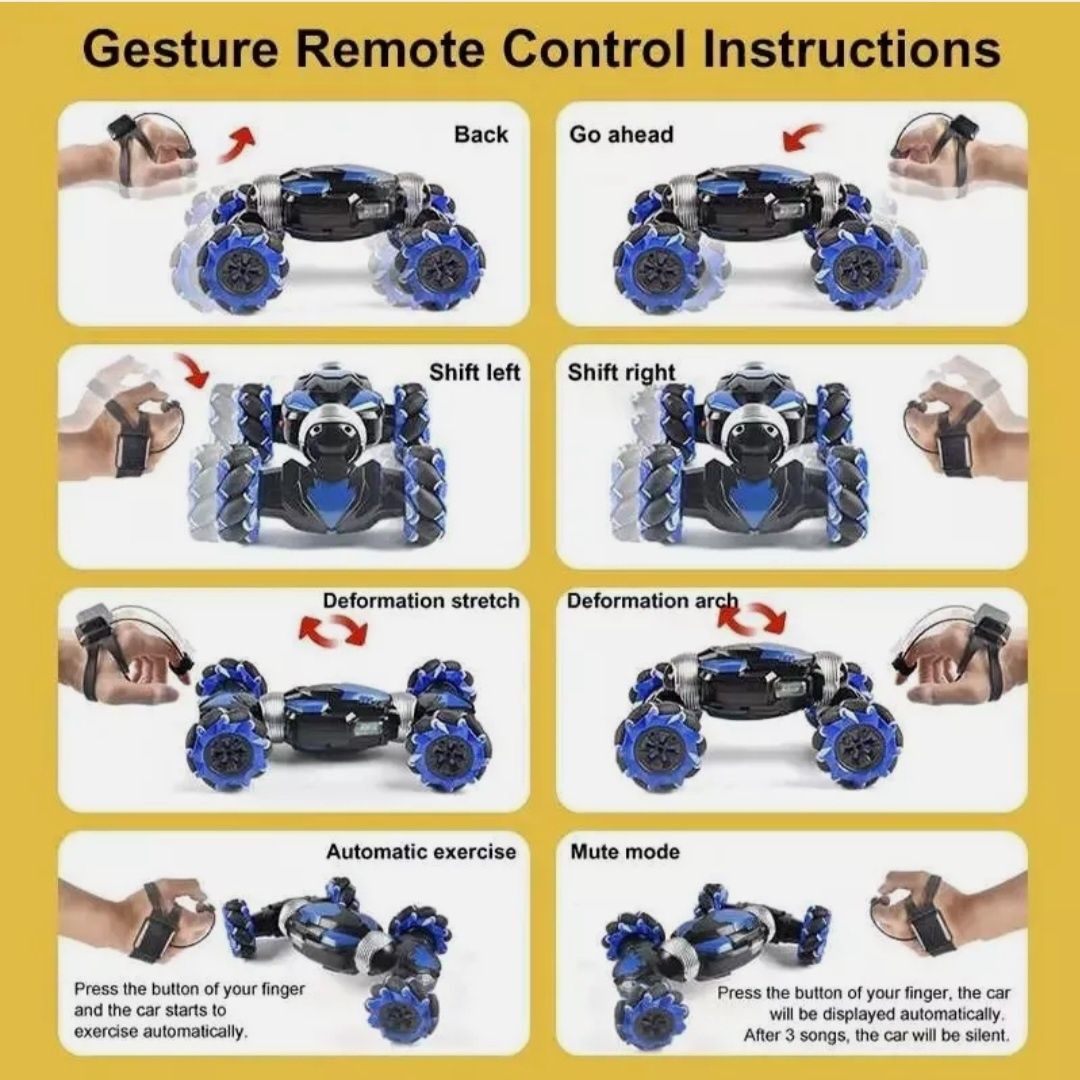 Gesture Remote Control Instructions

Back

Go ahead

Shift left

Shift right

Deformation stretch

Deformation arch

Automatic exercise

Press the button of your finger and the car starts to exercise automatically.

Mute mode

Press the button of your finger, the car will be displayed automatically. After 3 songs, the car will be silent.