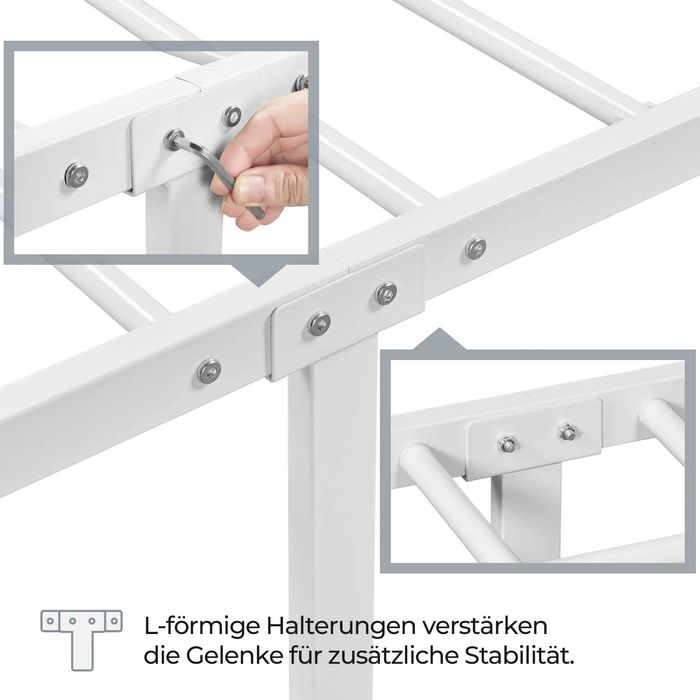 L-förmige Halterungen verstärken die Gelenke für zusätzliche Stabilität.