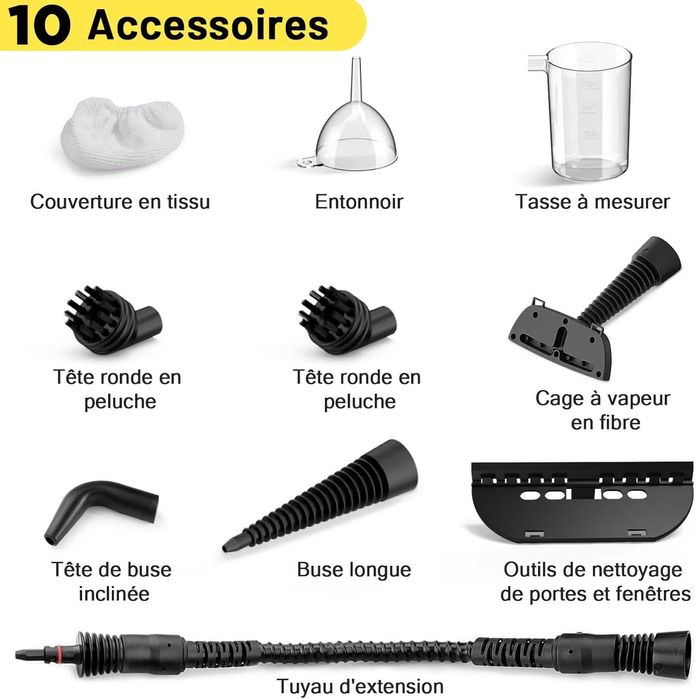 10 Accessoires

Couverture en tissu

Entonnoir

Tasse à mesurer

Tête ronde en peluche

Tête ronde en peluche

Cage à vapeur en fibre

Tête de buse inclinée

Buse longue

Outils de nettoyage de portes et fenêtres

Tuyau d'extension