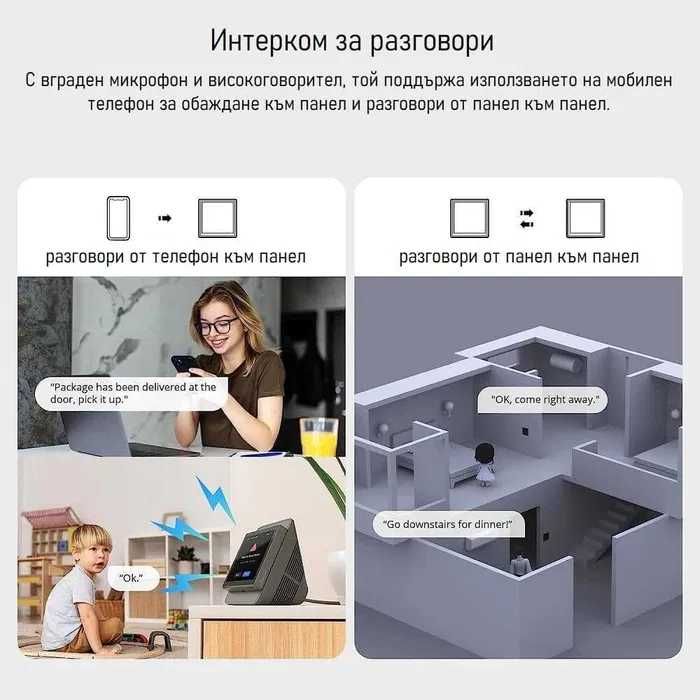 Интерком за разговори

С вграден микрофон и високоговорител, той поддържа използването на мобилен телефон за обаждане към панел и разговори от панел към панел.

разговори от телефон към панел

"Package has been delivered at the door, pick it up."

"Ok."

разговори от панел към панел

"OK, come right away."

"Go downstairs for dinner!"