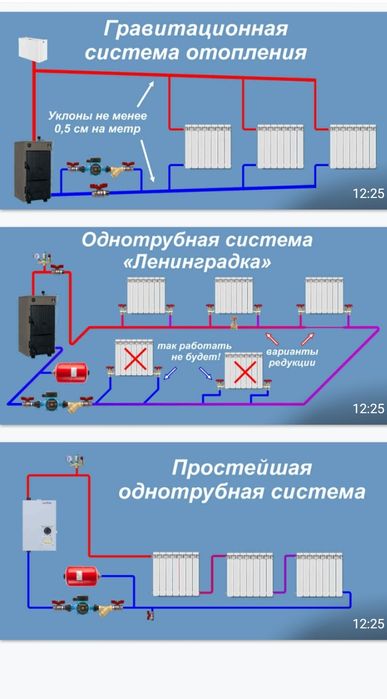 Гравитационная система отопления

Уклоны не менее 0,5 см на метр

12:25

Однотрубная система «Ленинградка»

так работать не будет!

варианты редукции

12:25

Простейшая однотрубная система

12:25