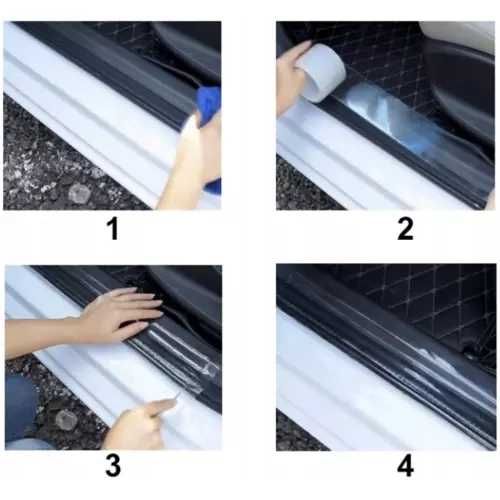 1

2

3

4