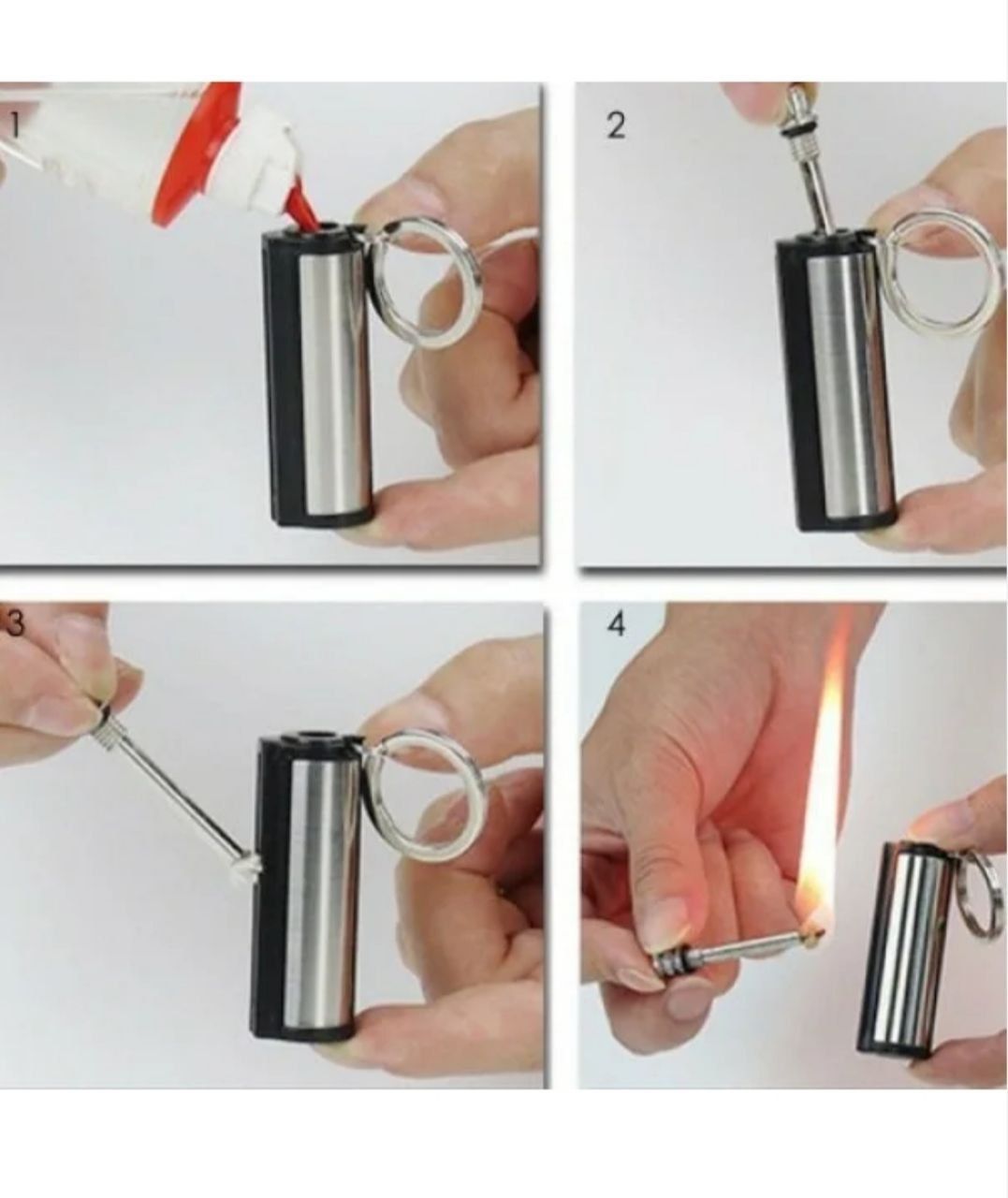 1

2

3

4