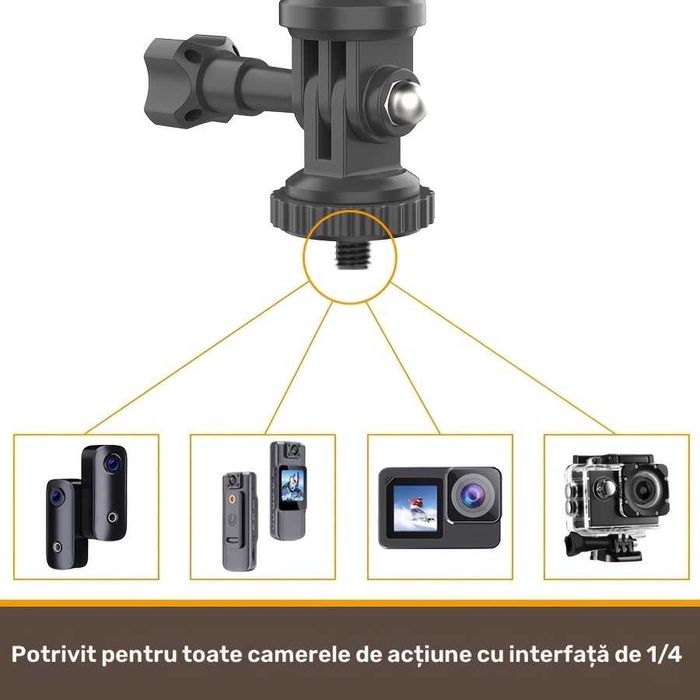 Potrivit pentru toate camerele de acțiune cu interfață de 1/4