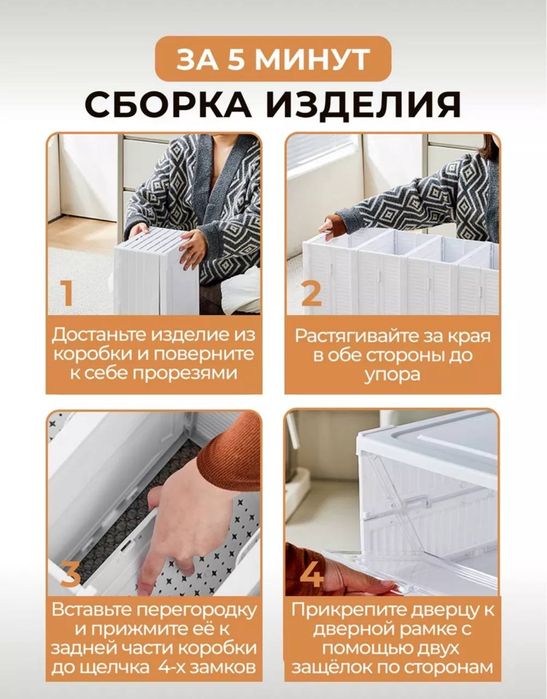 ЗА 5 МИНУТ
СБОРКА ИЗДЕЛИЯ

1
Достаньте изделие из коробки и поверните к себе прорезями

2
Растягивайте за края в обе стороны до упора

3
Вставьте перегородку и прижмите её к задней части коробки до щелчка 4-х замков

4
Прикрепите дверцу к дверной рамке с помощью двух защёлок по сторонам