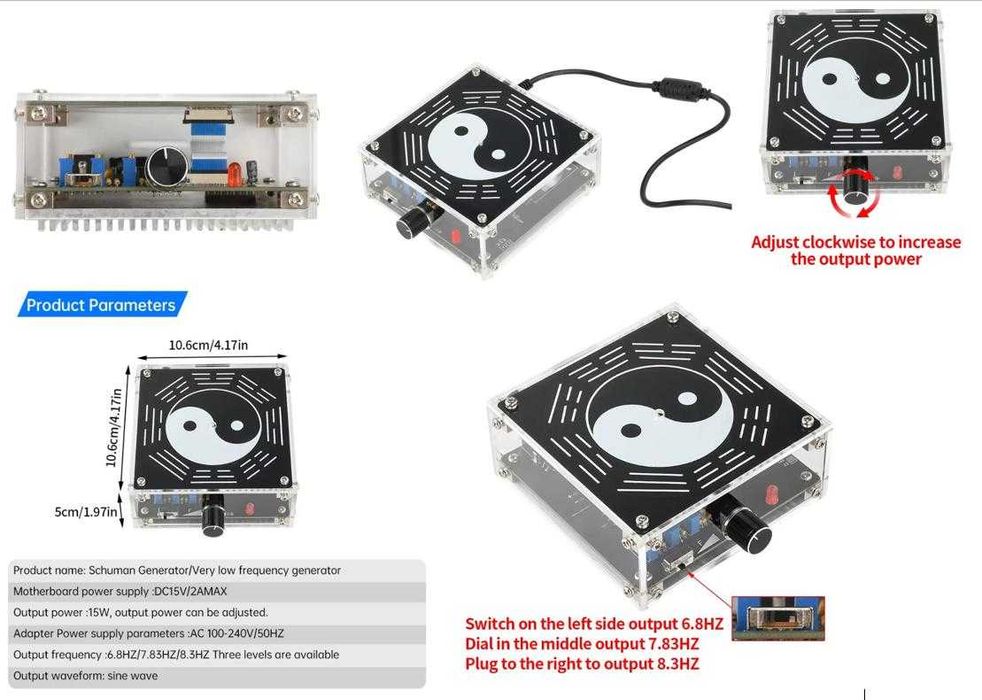 Adjust clockwise to increase the output power

Product Parameters

10.6cm/4.17in

10.6cm/4.17in

5cm/1.97in

Product name: Schuman Generator/Very low frequency generator
Motherboard power supply :DC15V/2AMAX
Output power :15W, output power can be adjusted.
Adapter Power supply parameters :AC 100-240V/50HZ
Output frequency :6.8HZ/7.83HZ/8.3HZ Three levels are available
Output waveform: sine wave

Switch on the left side output 6.8HZ
Dial in the middle output 7.83HZ
Plug to the right to output 8.3HZ