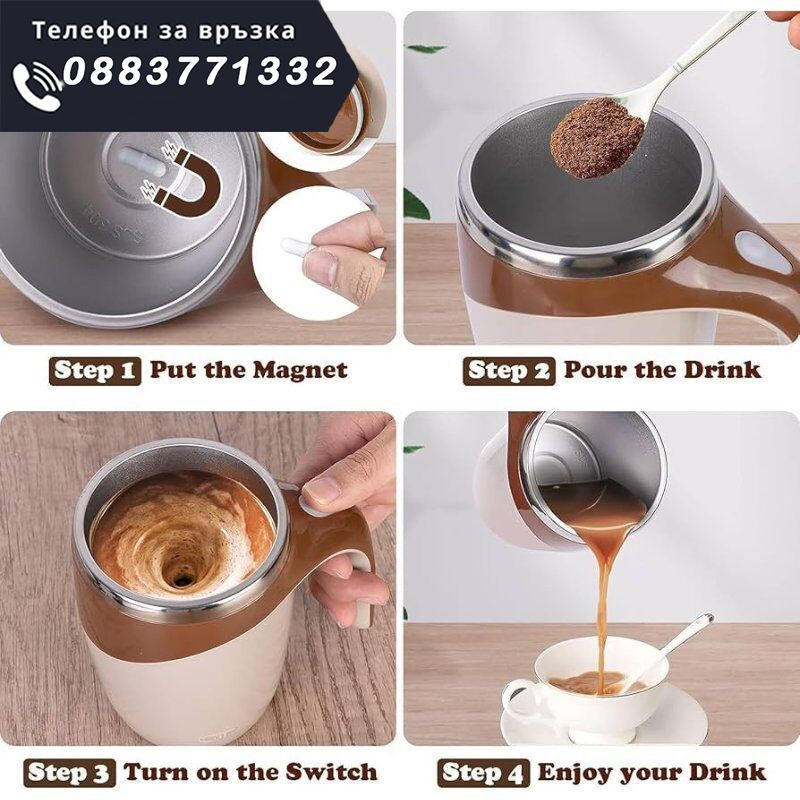 Телефон за връзка
0883771332

Step 1 Put the Magnet

Step 2 Pour the Drink

Step 3 Turn on the Switch

Step 4 Enjoy your Drink