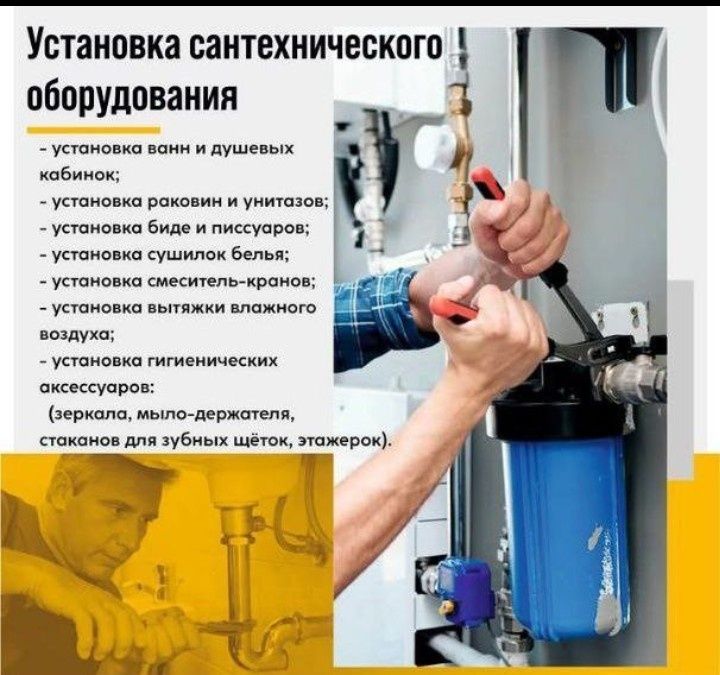 Установка сантехнического оборудования

- установка ванн и душевых кабинок;
- установка раковин и унитазов;
- установка биде и писсуаров;
- установка сушилок белья;
- установка смеситель-кранов;
- установка вытяжки влажного воздуха;
- установка гигиенических аксессуаров:
(зеркала, мыло-держателя, стаканов для зубных щёток, этажерок).