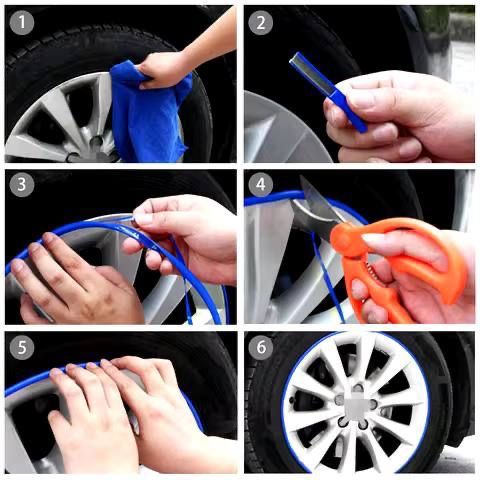 1

2

3

4

5

6