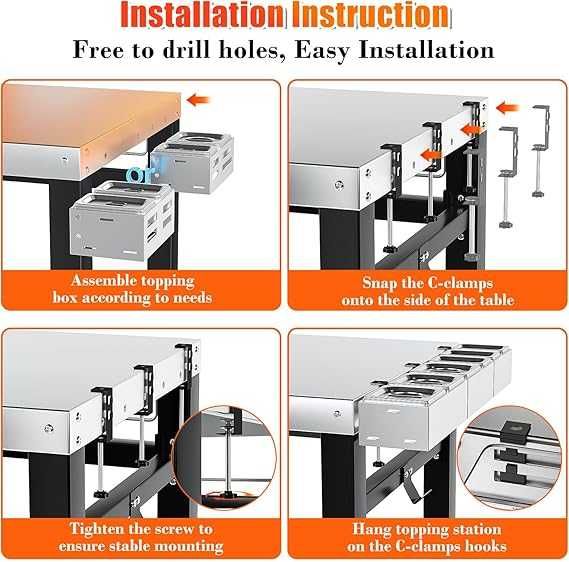 Installation Instruction
Free to drill holes, Easy Installation

or

Assemble topping box according to needs

Snap the C-clamps onto the side of the table

Tighten the screw to ensure stable mounting

Hang topping station on the C-clamps hooks