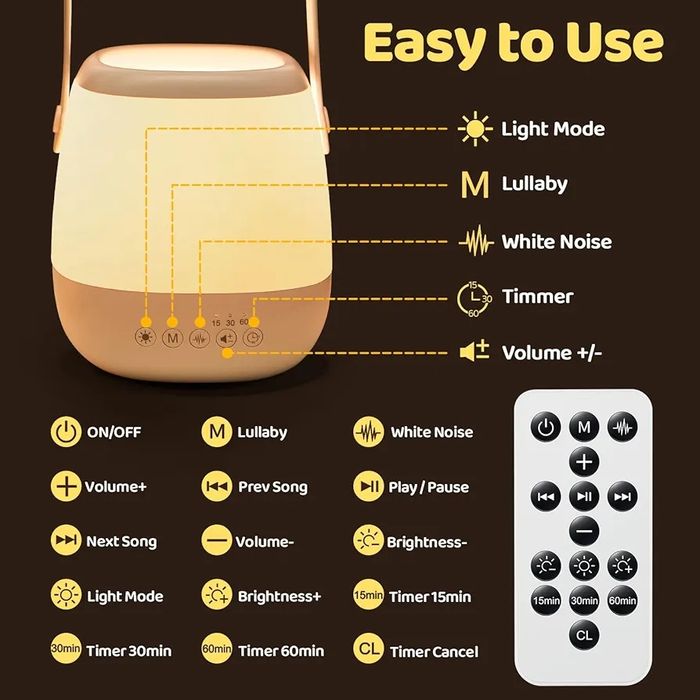 Easy to Use

Light Mode

M Lullaby

White Noise

15 30 60 Timmer

Volume +/-

15 30 60

M

ON/OFF

M Lullaby

White Noise

Volume+

Prev Song

Play / Pause

Next Song

Volume-

Brightness-

Light Mode

Brightness+

15min Timer 15min

30min Timer 30min

60min Timer 60min

CL Timer Cancel

M

15min 30min 60min

CL