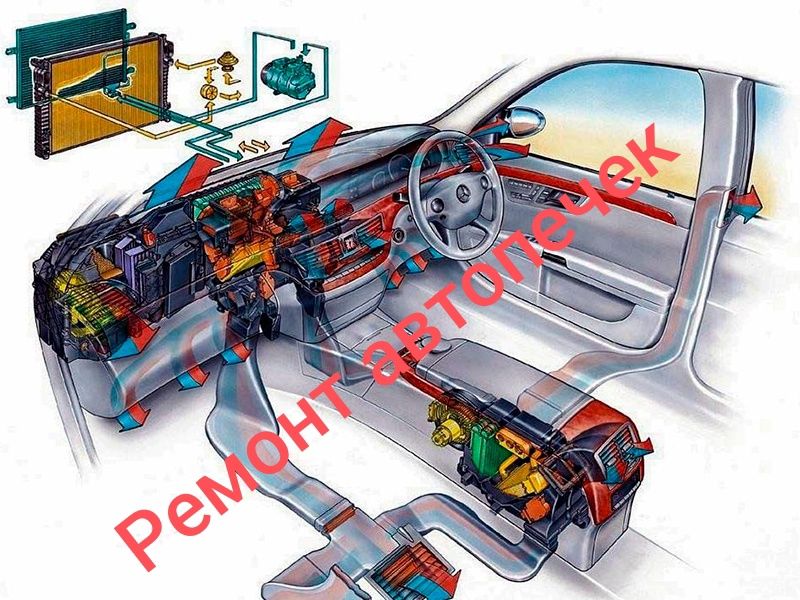 Ремонт автопечек