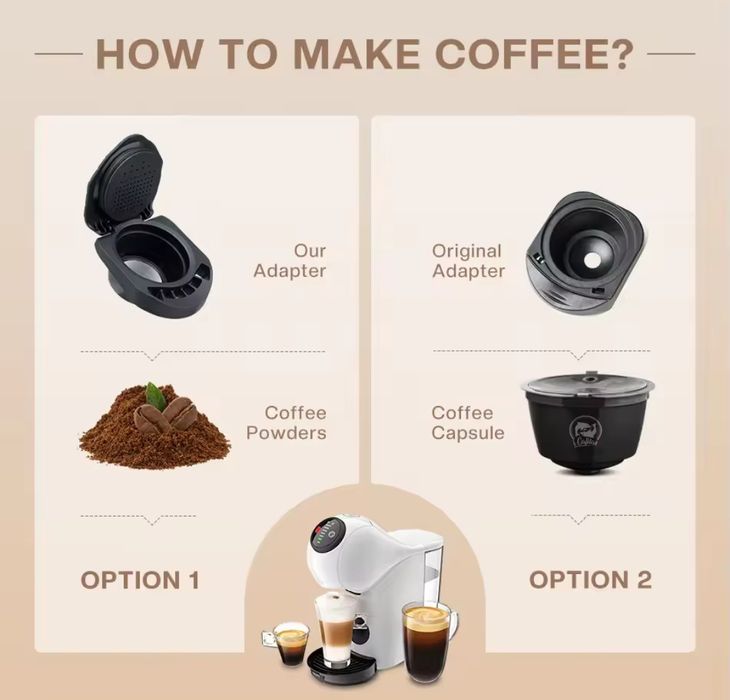 HOW TO MAKE COFFEE?

Our Adapter

Coffee Powders

OPTION 1

Original Adapter

Coffee Capsule

OPTION 2