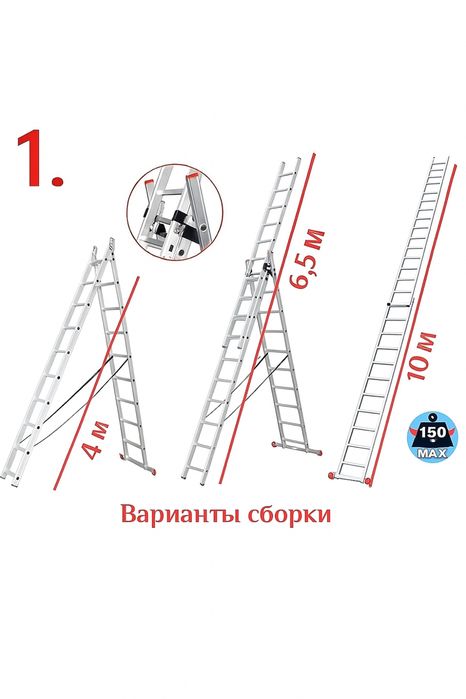 1.

4 м

6,5 м

10 м

150
MAX

Варианты сборки