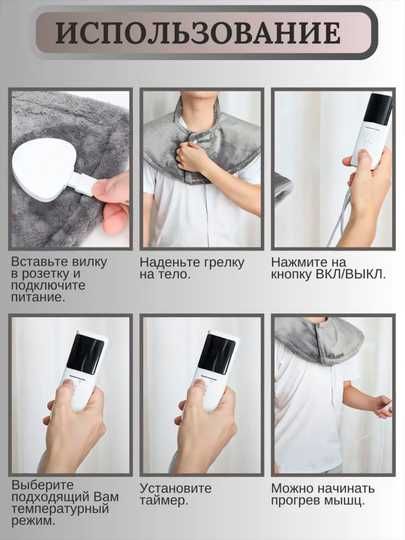 ИСПОЛЬЗОВАНИЕ

Вставьте вилку в розетку и подключите питание.

Наденьте грелку на тело.

Нажмите на кнопку ВКЛ/ВЫКЛ.

Выберите подходящий Вам температурный режим.

Установите таймер.

Можно начинать прогрев мышц.