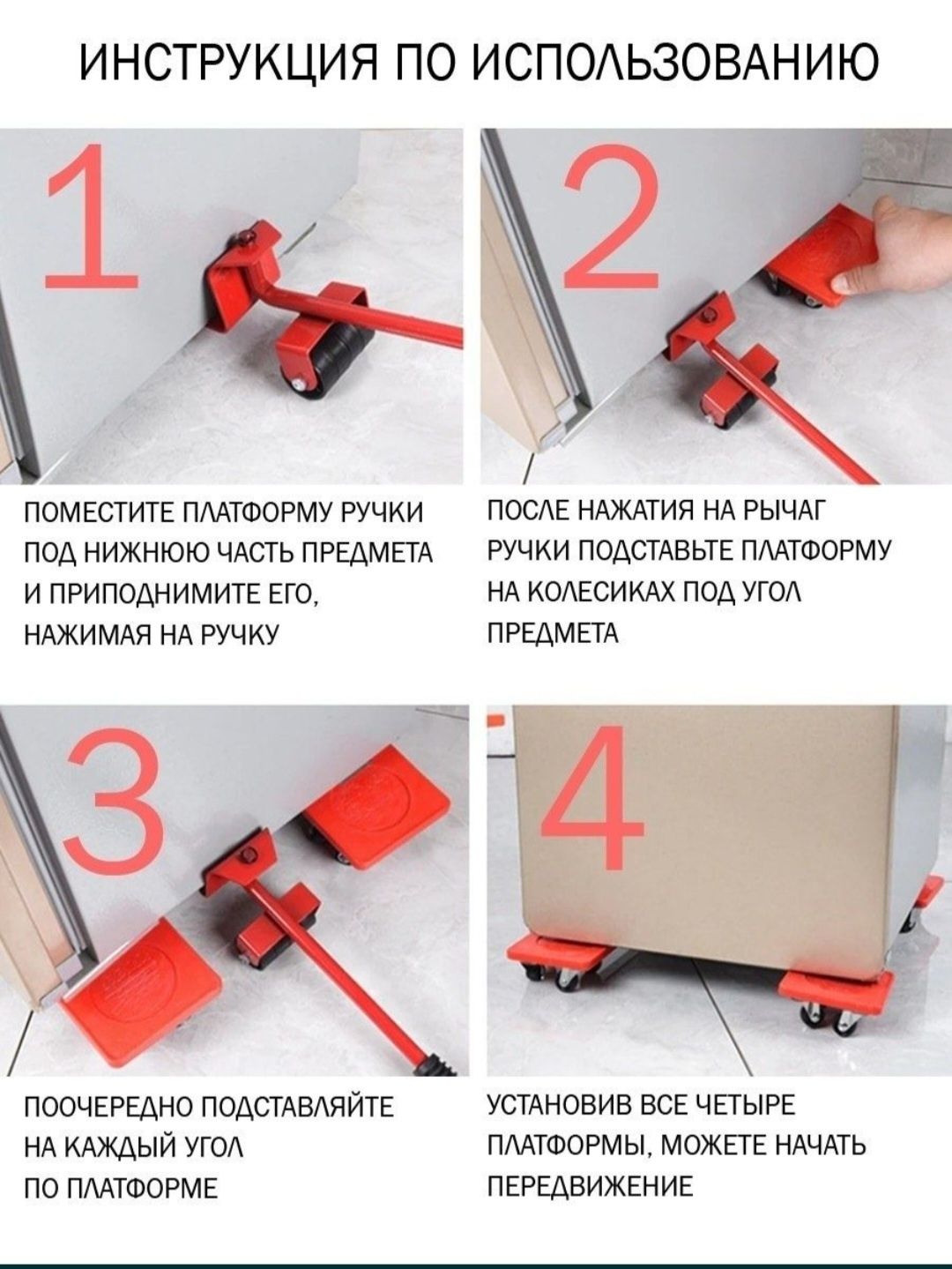 ИНСТРУКЦИЯ ПО ИСПОЛЬЗОВАНИЮ

1

ПОМЕСТИТЕ ПЛАТФОРМУ РУЧКИ ПОД НИЖНЮЮ ЧАСТЬ ПРЕДМЕТА И ПРИПОДНИМИТЕ ЕГО, НАЖИМАЯ НА РУЧКУ

2

ПОСЛЕ НАЖАТИЯ НА РЫЧАГ РУЧКИ ПОДСТАВЬТЕ ПЛАТФОРМУ НА КОЛЕСИКАХ ПОД УГОЛ ПРЕДМЕТА

3

ПООЧЕРЕДНО ПОДСТАВЛЯЙТЕ НА КАЖДЫЙ УГОЛ ПО ПЛАТФОРМЕ

4

УСТАНОВИВ ВСЕ ЧЕТЫРЕ ПЛАТФОРМЫ, МОЖЕТЕ НАЧАТЬ ПЕРЕДВИЖЕНИЕ