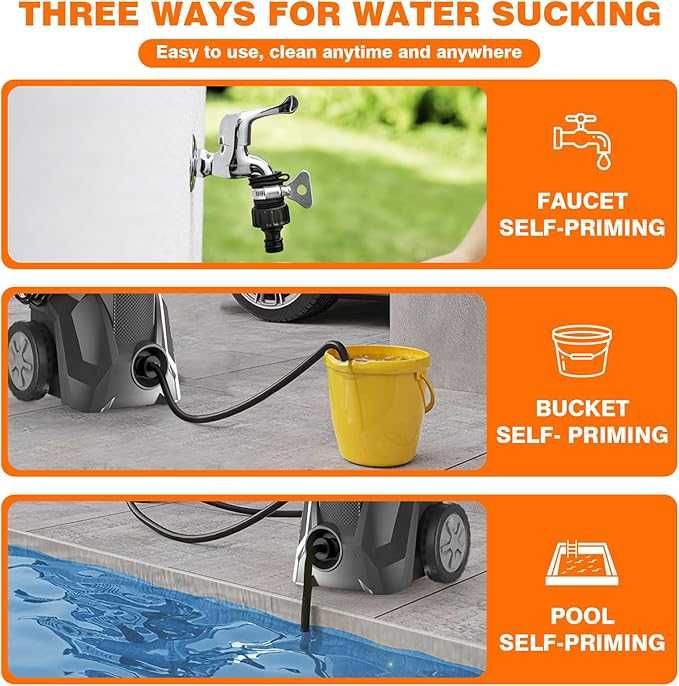 THREE WAYS FOR WATER SUCKING

Easy to use, clean anytime and anywhere

FAUCET SELF-PRIMING

BUCKET SELF- PRIMING

POOL SELF-PRIMING