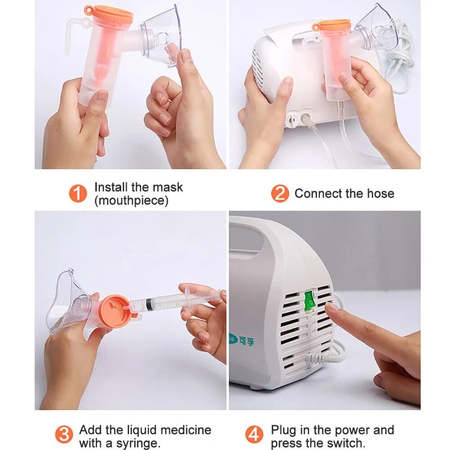 1 Install the mask (mouthpiece)

2 Connect the hose

可孚

3 Add the liquid medicine with a syringe.

4 Plug in the power and press the switch.