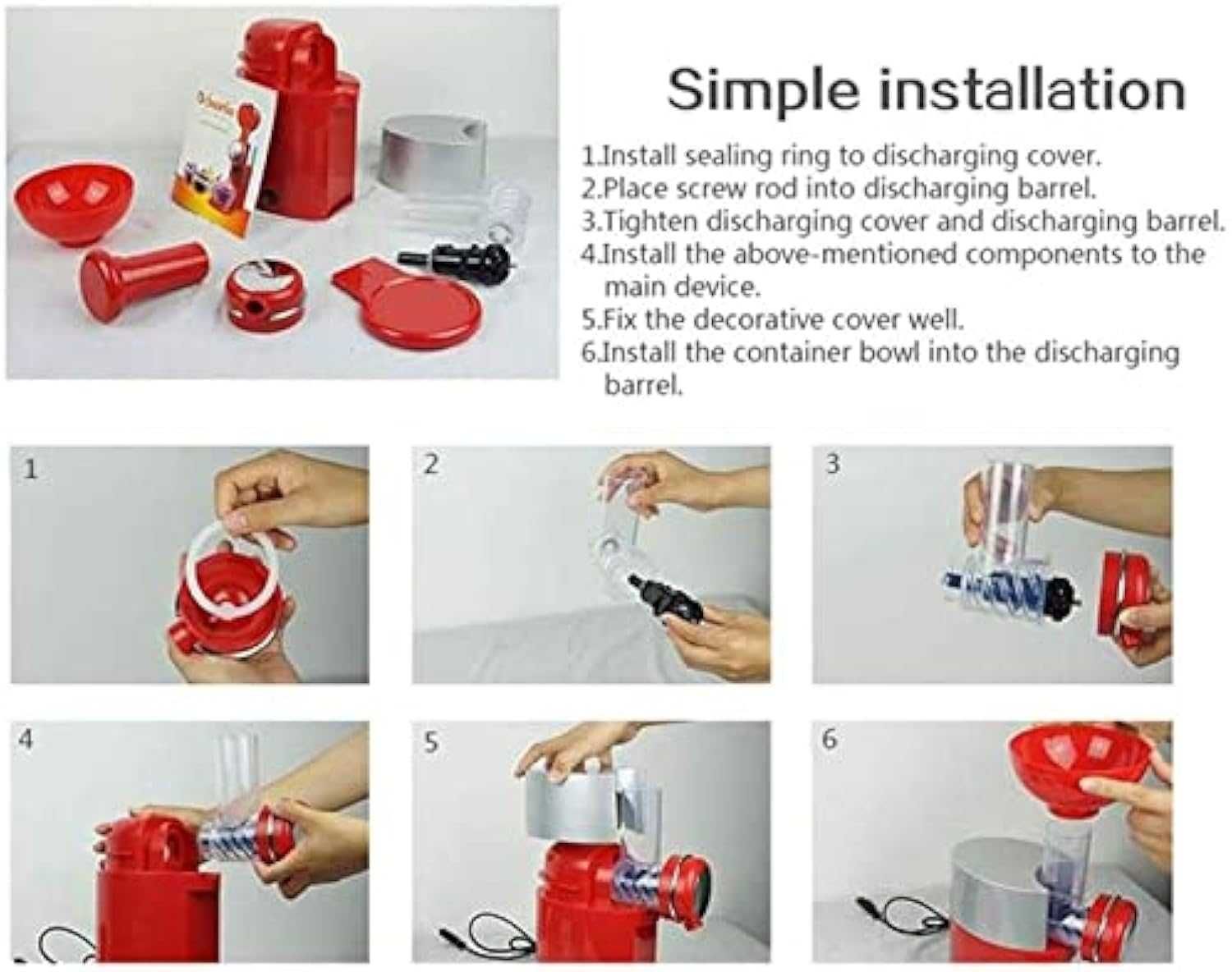 Simple installation

1.Install sealing ring to discharging cover.
2.Place screw rod into discharging barrel.
3.Tighten discharging cover and discharging barrel.
4.Install the above-mentioned components to the main device.
5.Fix the decorative cover well.
6.Install the container bowl into the discharging barrel.

1

2

3

4

5

6