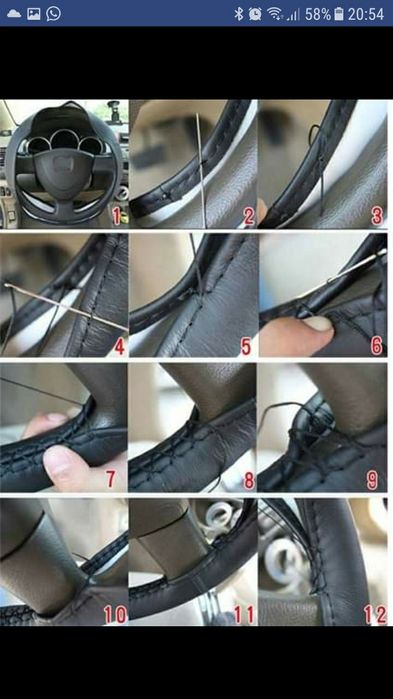 58% 20:54

1
2
3
4
5
6
7
8
9
10
11
12