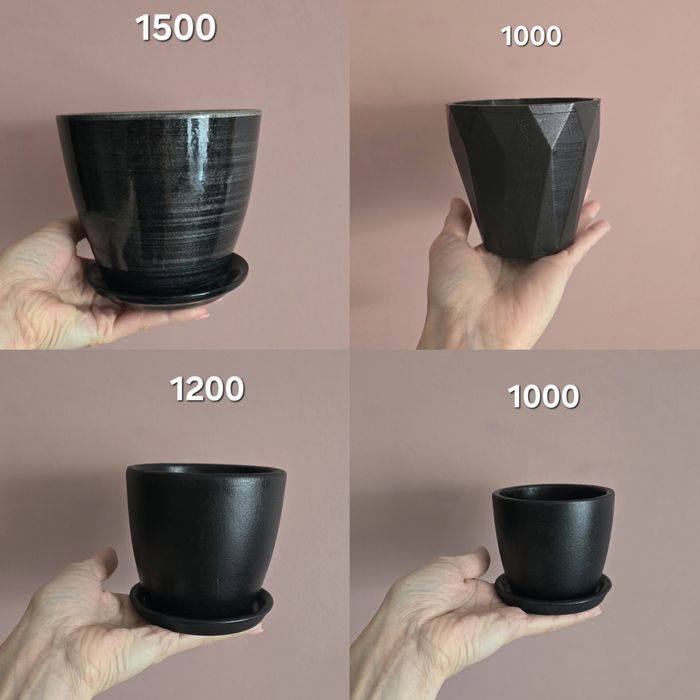 1500

1000

1200

1000