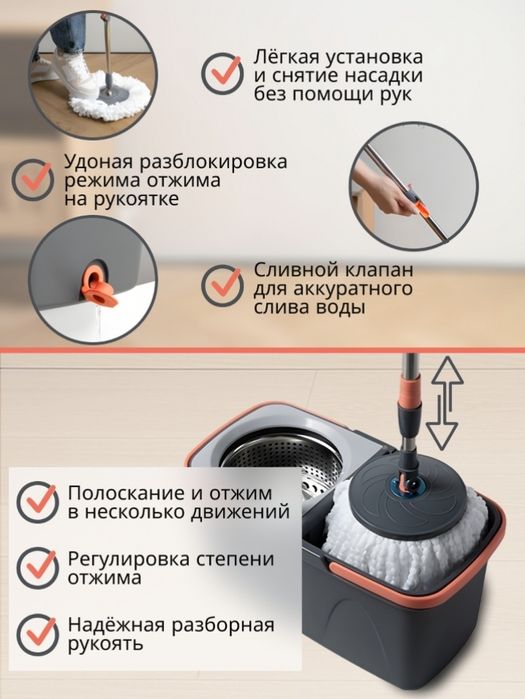 Лёгкая установка и снятие насадки без помощи рук

Удоная разблокировка режима отжима на рукоятке

Сливной клапан для аккуратного слива воды

Полоскание и отжим в несколько движений

Регулировка степени отжима

Надёжная разборная рукоять