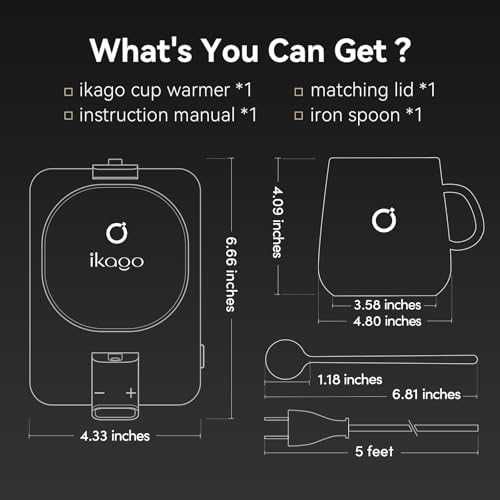 What's You Can Get ?

ikago cup warmer *1
instruction manual *1

matching lid *1
iron spoon *1

ikago

−
+

6.66 inches
4.33 inches

4.09 inches
3.58 inches
4.80 inches

1.18 inches
6.81 inches

5 feet