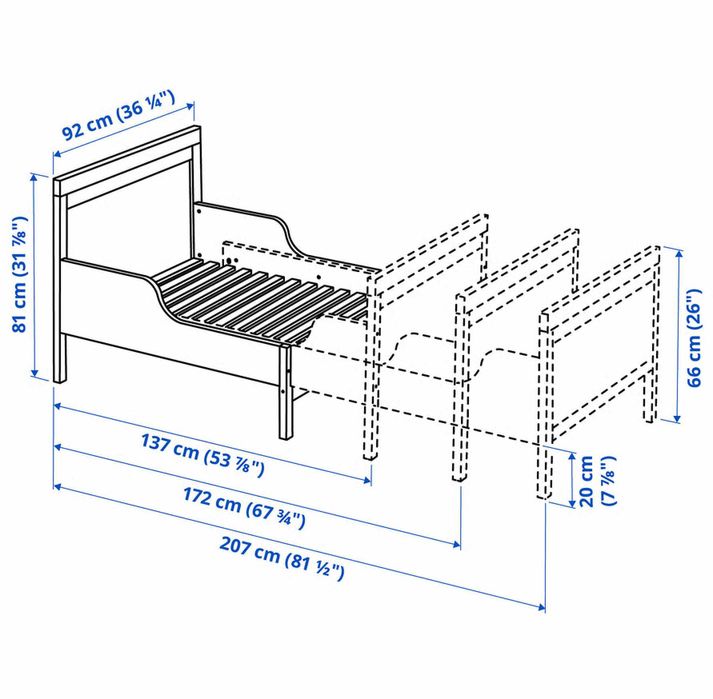 92 cm (36 ¼")

81 cm (31 ⅞")

66 cm (26")

137 cm (53 ⅞")

20 cm (7 ⅞")

172 cm (67 ¾")

207 cm (81 ½")