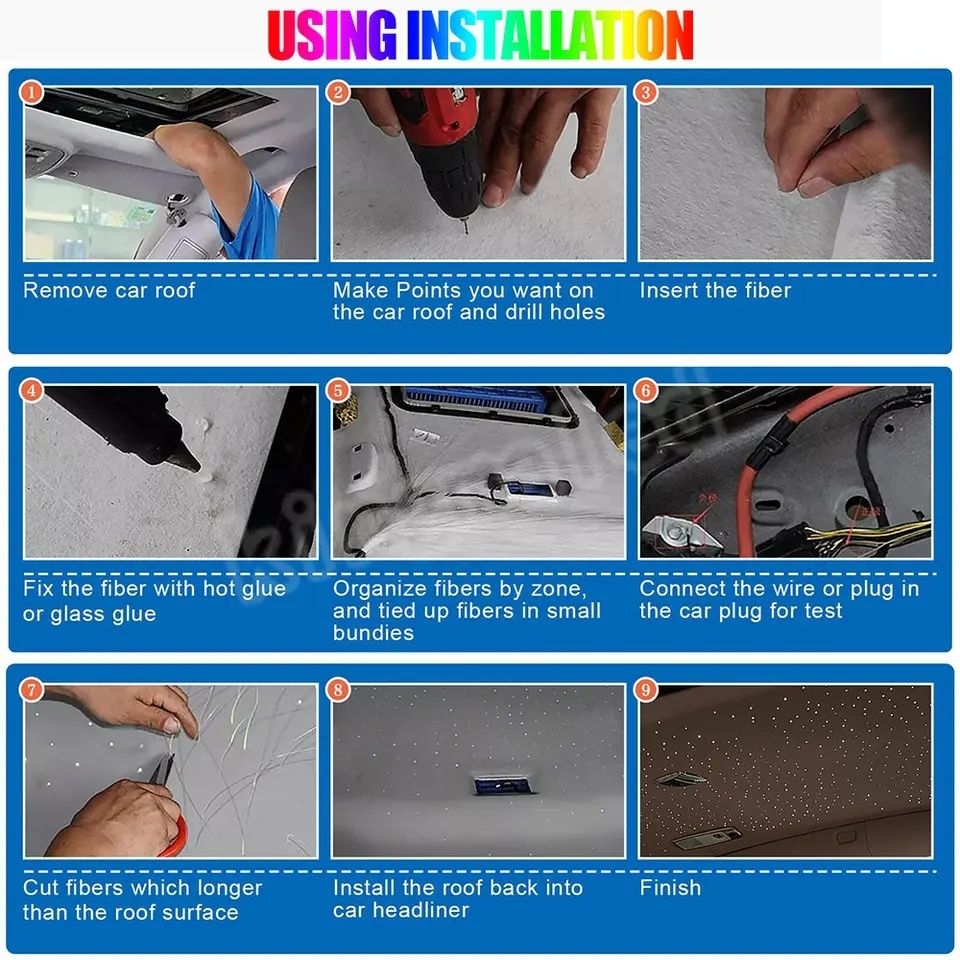 USING INSTALLATION

1
Remove car roof

2
Make Points you want on the car roof and drill holes

3
Insert the fiber

4
Fix the fiber with hot glue or glass glue

5
Organize fibers by zone, and tied up fibers in small bundies

6
Connect the wire or plug in the car plug for test

7
Cut fibers which longer than the roof surface

8
Install the roof back into car headliner

9
Finish