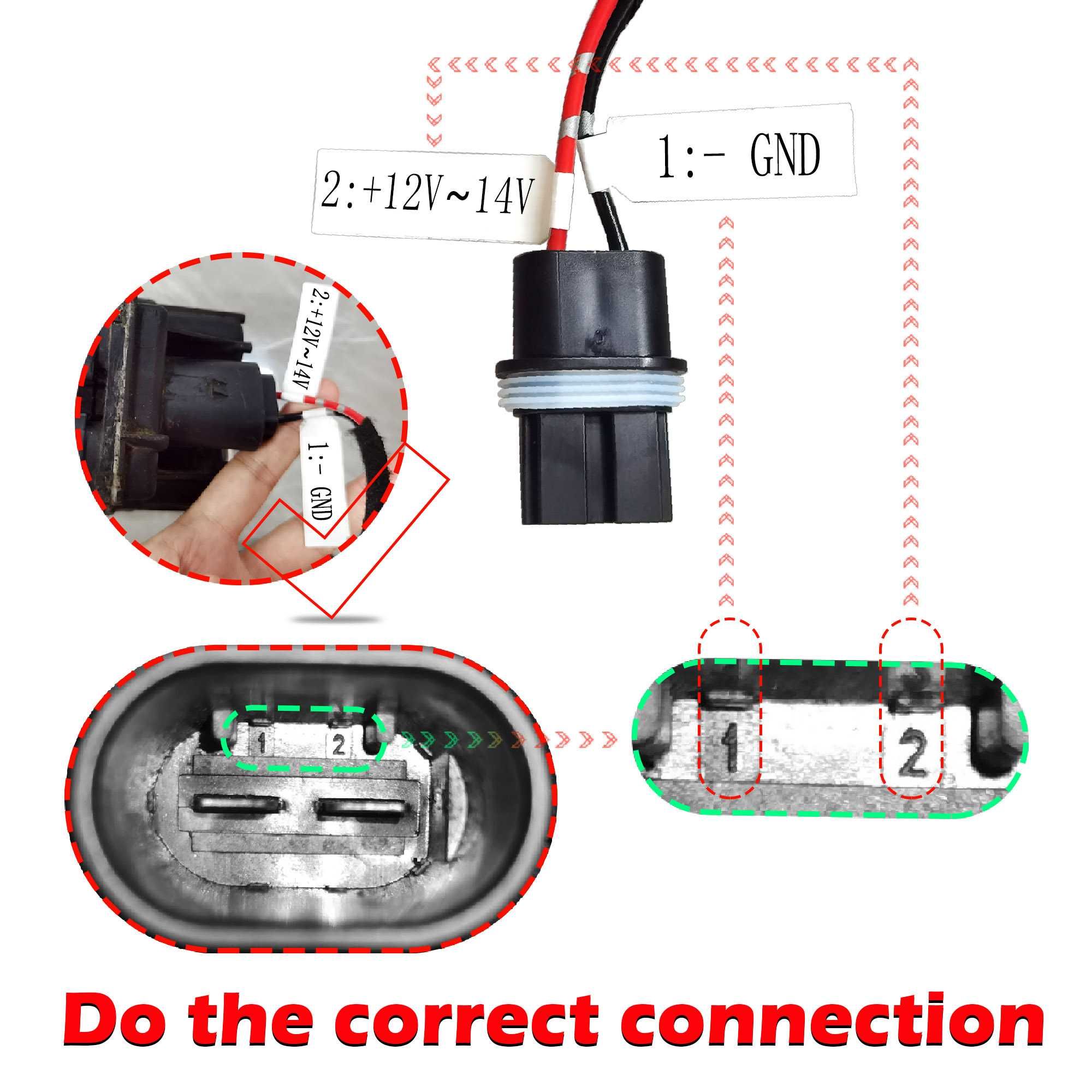 2:+12V~14V

1:- GND

2:+12V~14V

1:- GND

1 2

1 2

Do the correct connection