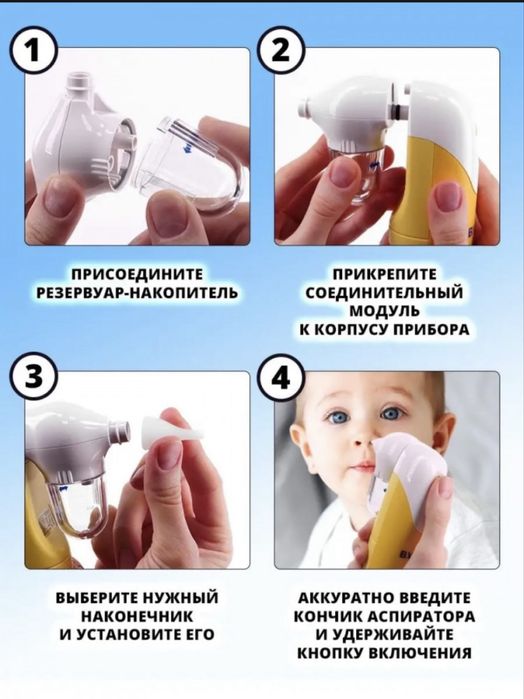 1

ПРИСОЕДИНИТЕ РЕЗЕРВУАР-НАКОПИТЕЛЬ

2

ПРИКРЕПИТЕ СОЕДИНИТЕЛЬНЫЙ МОДУЛЬ К КОРПУСУ ПРИБОРА

3

ВЫБЕРИТЕ НУЖНЫЙ НАКОНЕЧНИК И УСТАНОВИТЕ ЕГО

4

АККУРАТНО ВВЕДИТЕ КОНЧИК АСПИРАТОРА И УДЕРЖИВАЙТЕ КНОПКУ ВКЛЮЧЕНИЯ