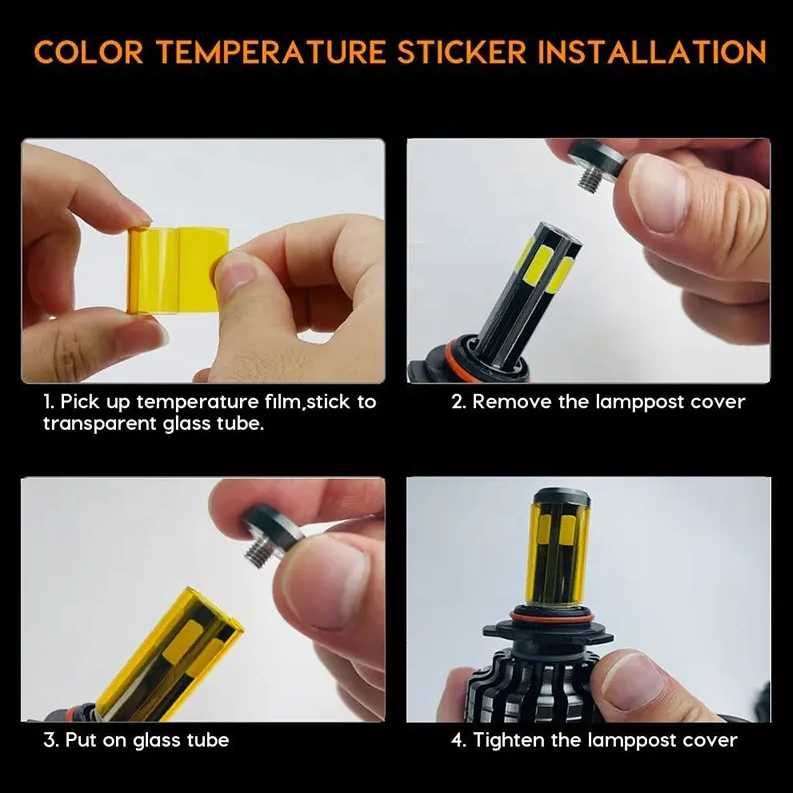 COLOR TEMPERATURE STICKER INSTALLATION

1. Pick up temperature film,stick to transparent glass tube.

2. Remove the lamppost cover

3. Put on glass tube

4. Tighten the lamppost cover