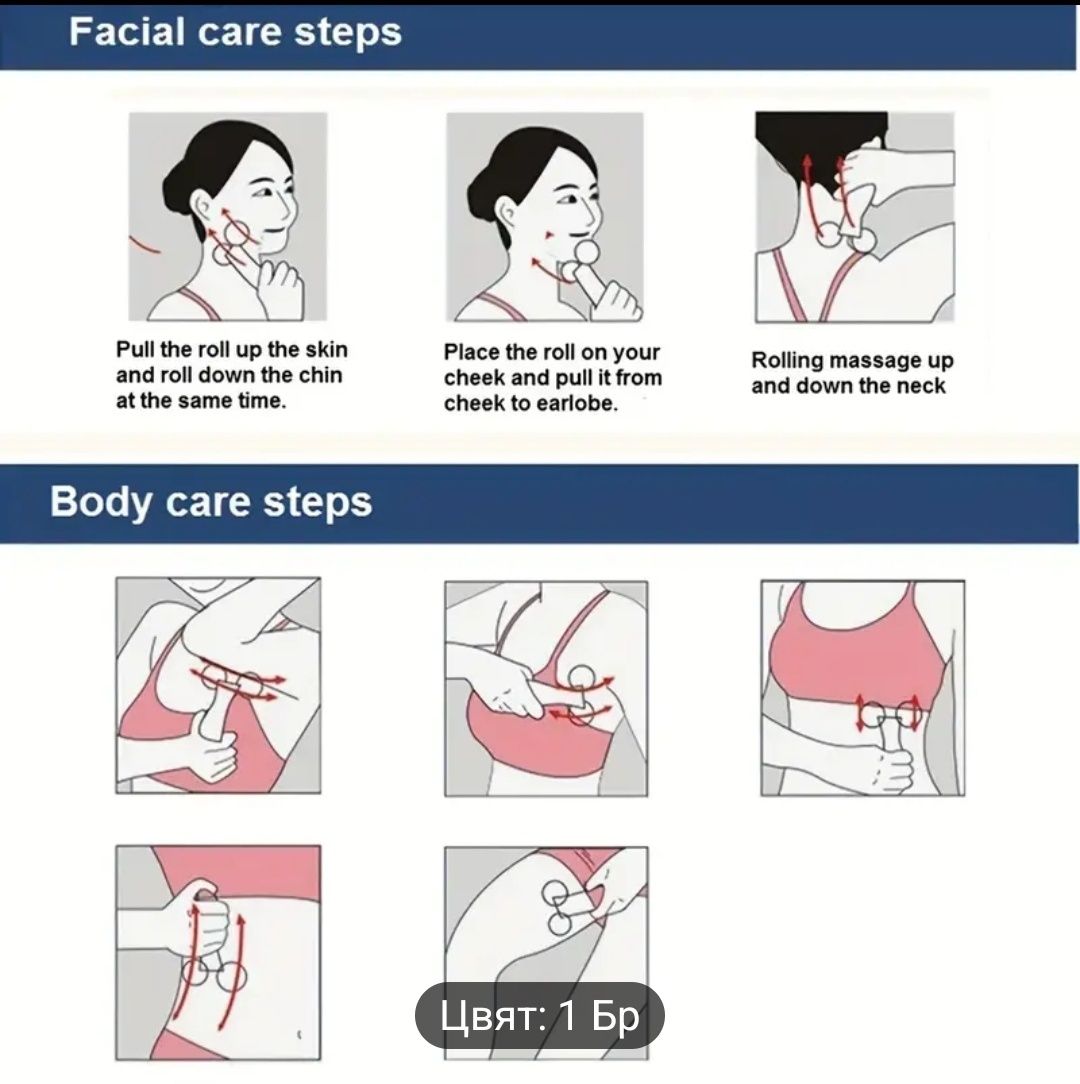 Facial care steps

Pull the roll up the skin and roll down the chin at the same time.

Place the roll on your cheek and pull it from cheek to earlobe.

Rolling massage up and down the neck

Body care steps

Цвят: 1 Бр