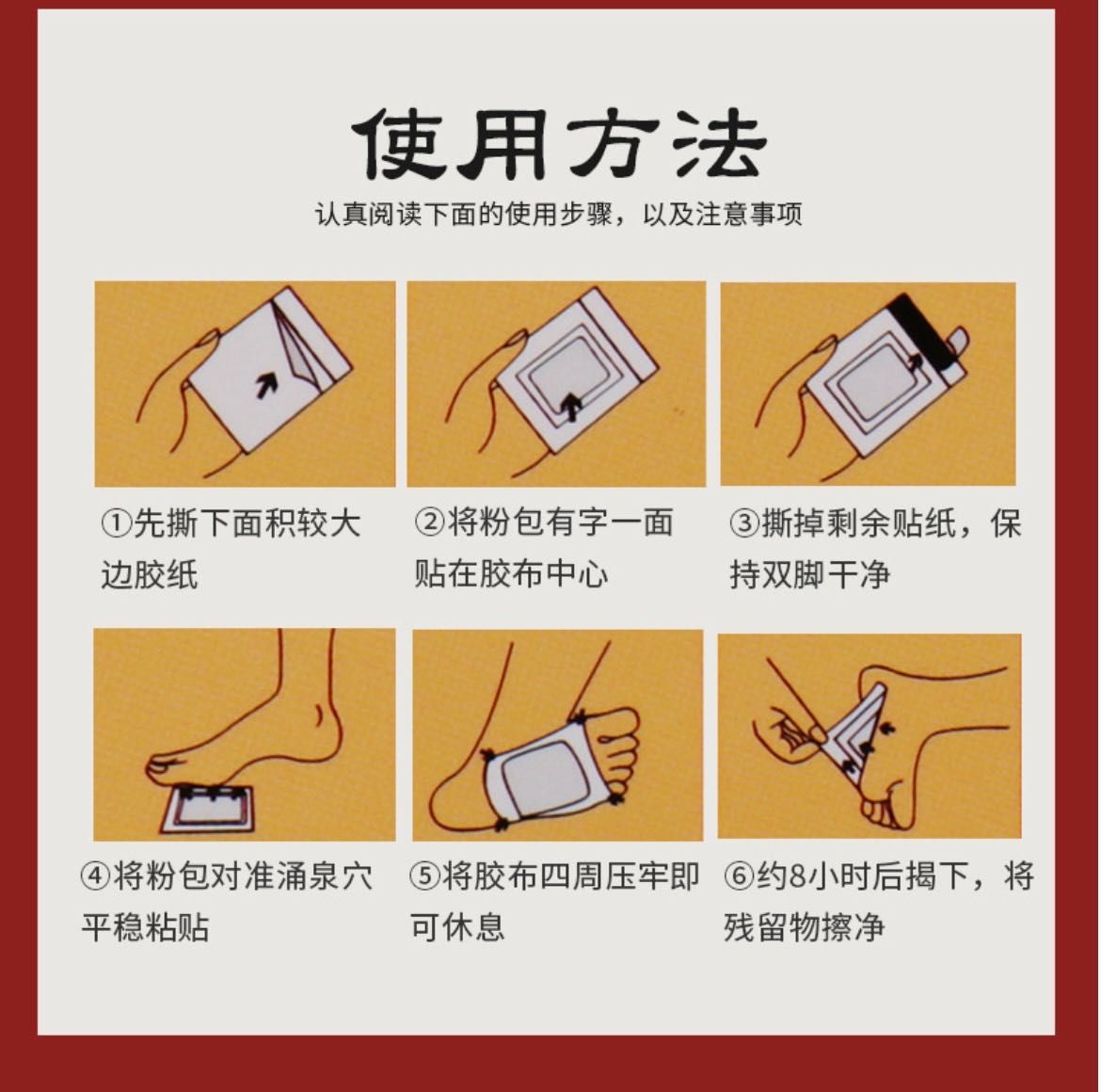 使用方法

认真阅读下面的使用步骤，以及注意事项

①先撕下面积较大边胶纸

②将粉包有字一面贴在胶布中心

③撕掉剩余贴纸，保持双脚干净

④将粉包对准涌泉穴平稳粘贴

⑤将胶布四周压牢即可休息

⑥约8小时后揭下，将残留物擦净