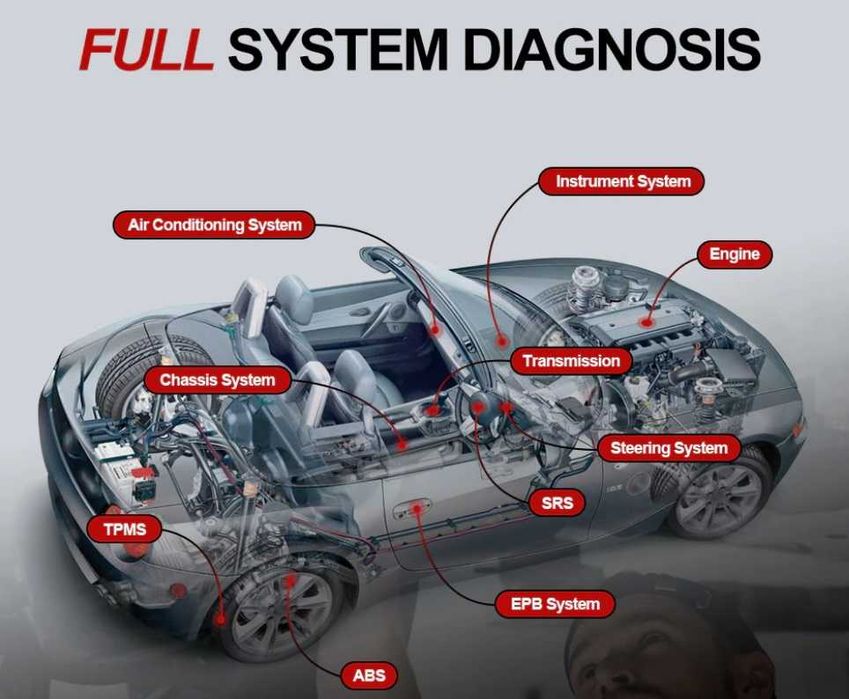 FULL SYSTEM DIAGNOSIS

Instrument System

Air Conditioning System

Engine

Transmission

Chassis System

Steering System

SRS

TPMS

EPB System

ABS