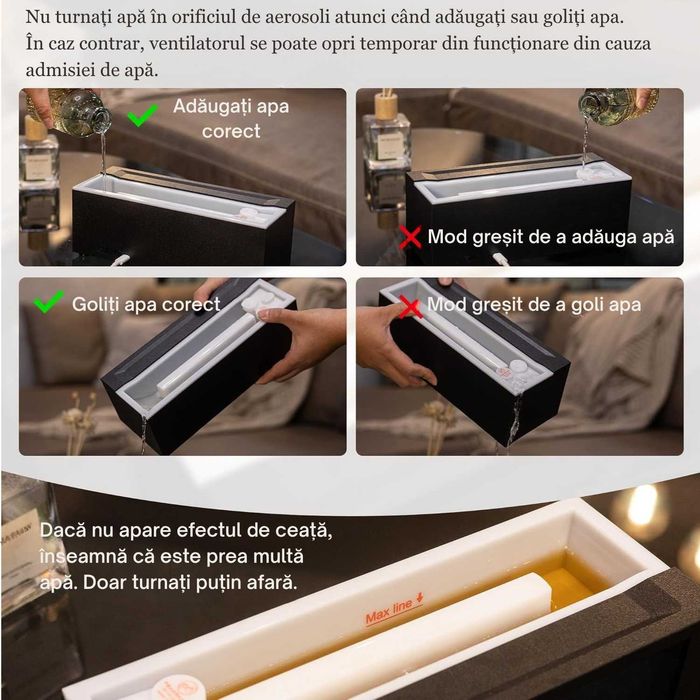 Nu turnați apă în orificiul de aerosoli atunci când adăugați sau goliți apa. În caz contrar, ventilatorul se poate opri temporar din funcționare din cauza admisiei de apă.

Adăugați apa corect

Mod greșit de a adăuga apă

Goliți apa corect

Mod greșit de a goli apa

Dacă nu apare efectul de ceață, înseamnă că este prea multă apă. Doar turnați puțin afară.

Max line