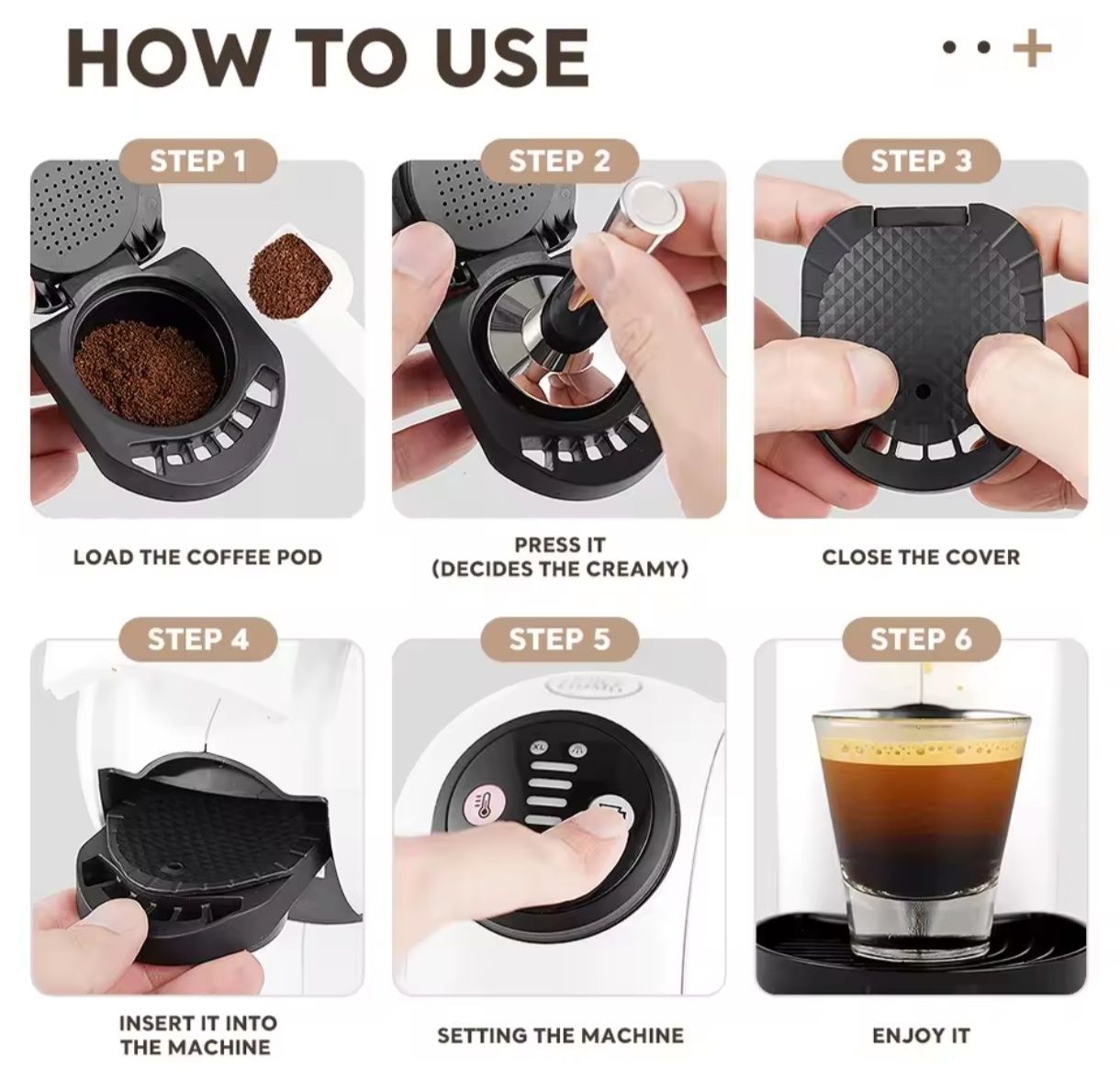 HOW TO USE

STEP 1

LOAD THE COFFEE POD

STEP 2

PRESS IT (DECIDES THE CREAMY)

STEP 3

CLOSE THE COVER

STEP 4

INSERT IT INTO THE MACHINE

STEP 5

XL

SETTING THE MACHINE

STEP 6

ENJOY IT