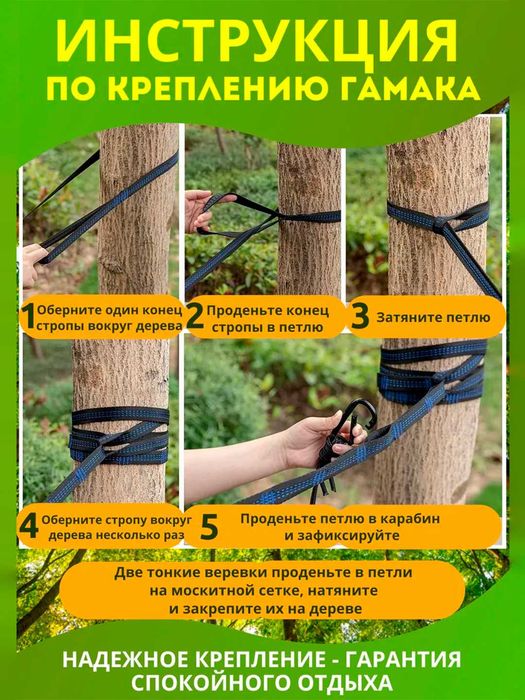 ИНСТРУКЦИЯ
ПО КРЕПЛЕНИЮ ГАМАКА

1 Оберните один конец стропы вокруг дерева

2 Проденьте конец стропы в петлю

3 Затяните петлю

4 Оберните стропу вокруг дерева несколько раз

5 Проденьте петлю в карабин и зафиксируйте

Две тонкие веревки проденьте в петли на москитной сетке, натяните и закрепите их на дереве

НАДЕЖНОЕ КРЕПЛЕНИЕ - ГАРАНТИЯ СПОКОЙНОГО ОТДЫХА