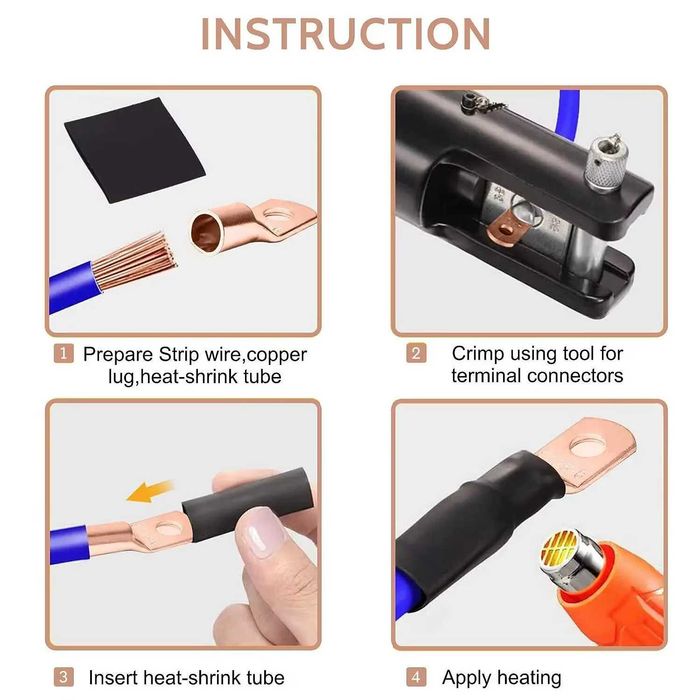 INSTRUCTION

1 Prepare Strip wire,copper lug,heat-shrink tube

2 Crimp using tool for terminal connectors

3 Insert heat-shrink tube

4 Apply heating