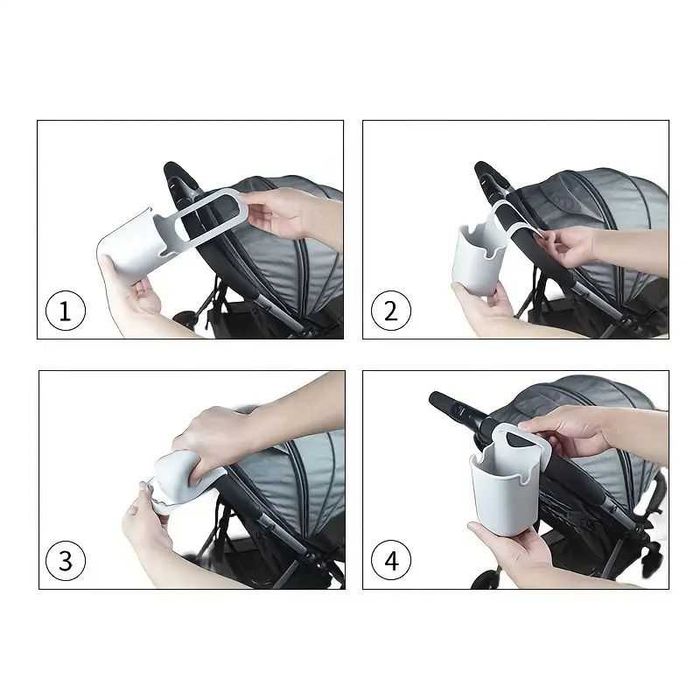 1

2

3

4