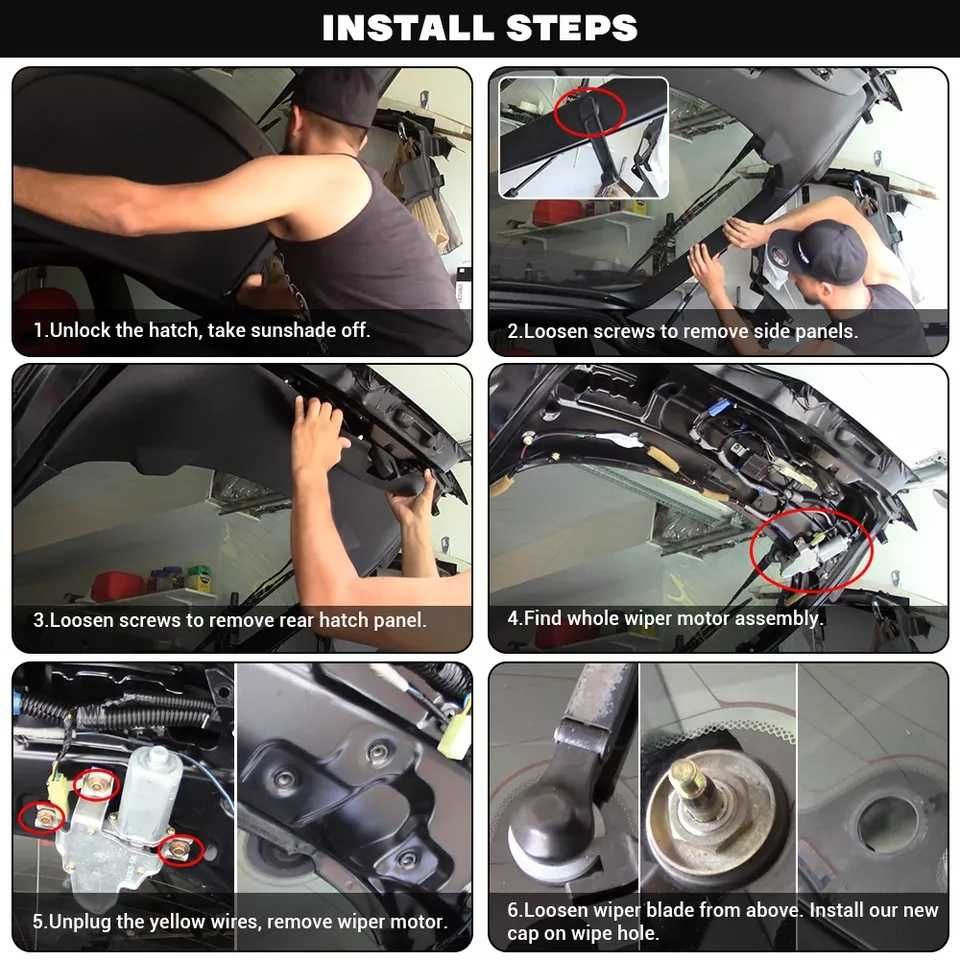 INSTALL STEPS

1.Unlock the hatch, take sunshade off.

2.Loosen screws to remove side panels.

3.Loosen screws to remove rear hatch panel.

4.Find whole wiper motor assembly.

5.Unplug the yellow wires, remove wiper motor.

6.Loosen wiper blade from above. Install our new cap on wipe hole.