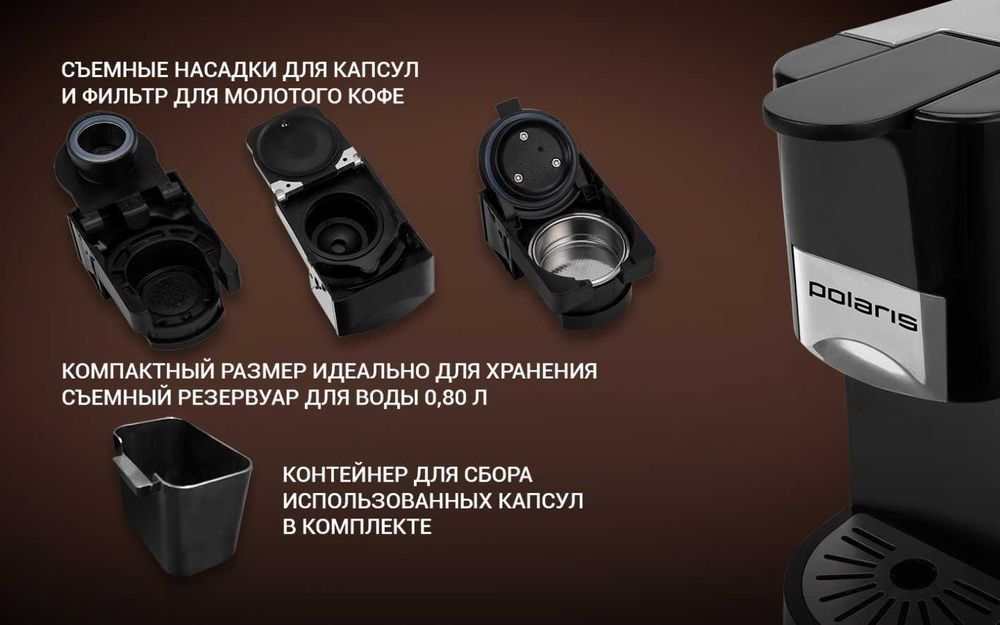 СЪЕМНЫЕ НАСАДКИ ДЛЯ КАПСУЛ И ФИЛЬТР ДЛЯ МОЛОТОГО КОФЕ

КОМПАКТНЫЙ РАЗМЕР ИДЕАЛЬНО ДЛЯ ХРАНЕНИЯ
СЪЕМНЫЙ РЕЗЕРВУАР ДЛЯ ВОДЫ 0,80 Л

КОНТЕЙНЕР ДЛЯ СБОРА ИСПОЛЬЗОВАННЫХ КАПСУЛ В КОМПЛЕКТЕ

polaris