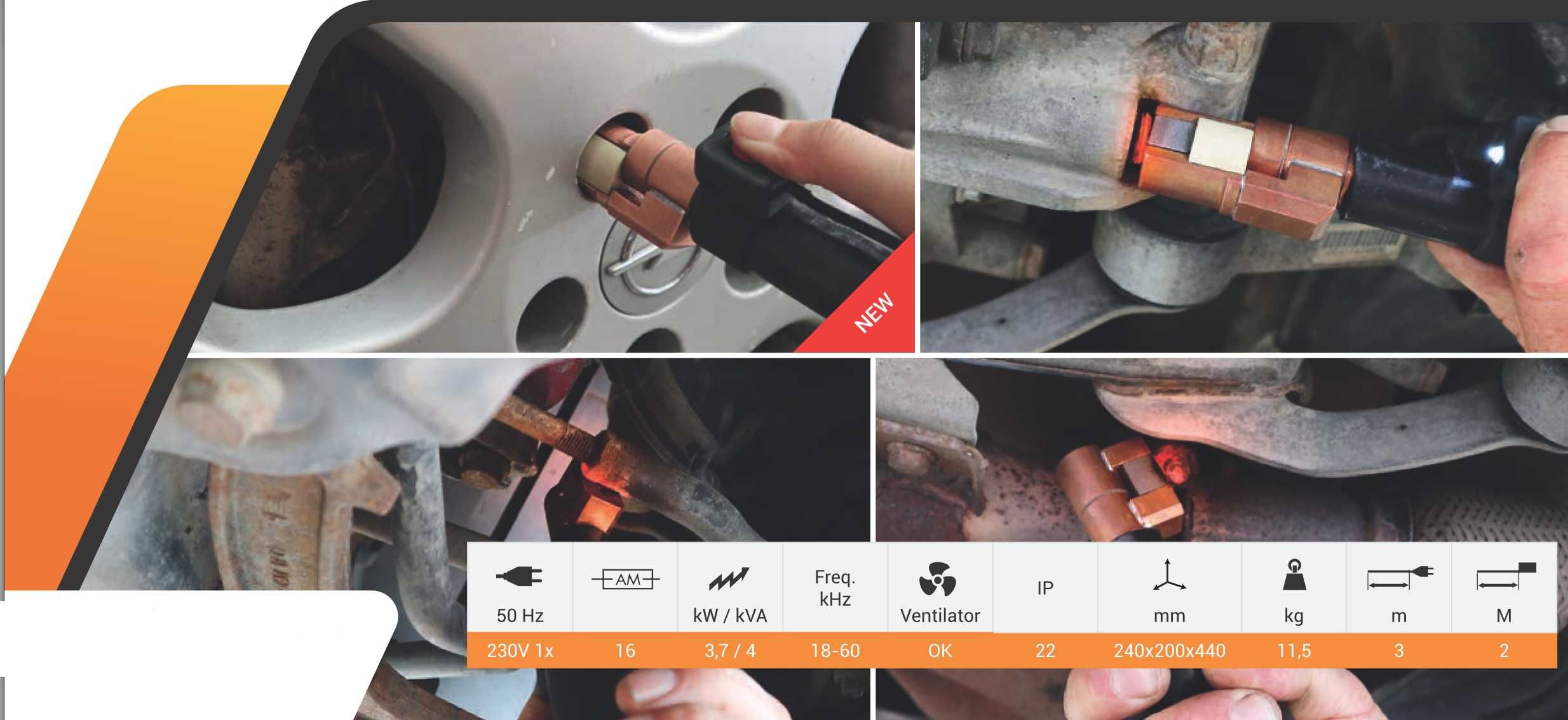 NEW

| 50 Hz | AM | kW / kVA | Freq. kHz | Ventilator | IP | mm | kg | m | M |
|---|---|---|---|---|---|---|---|---|---|
| 230V 1x | 16 | 3,7 / 4 | 18-60 | OK | 22 | 240x200x440 | 11,5 | 3 | 2 |