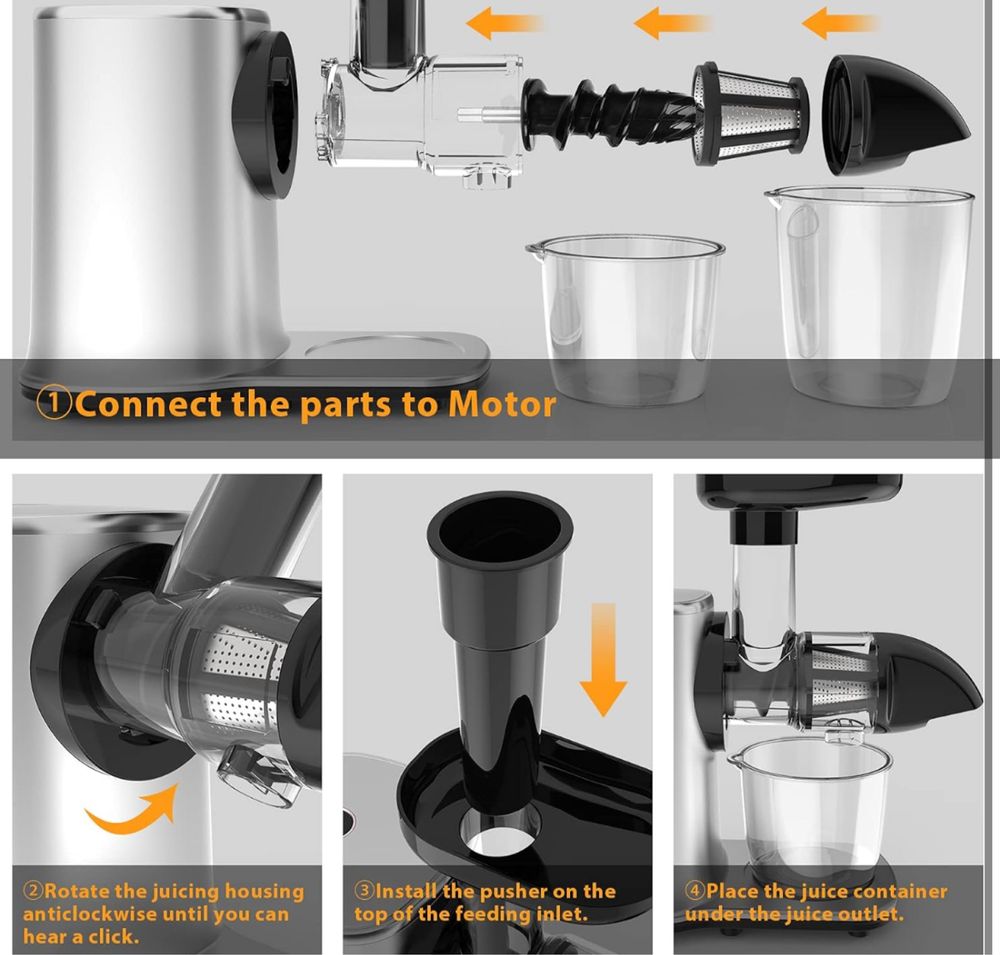 ①Connect the parts to Motor

②Rotate the juicing housing anticlockwise until you can hear a click.

③Install the pusher on the top of the feeding inlet.

④Place the juice container under the juice outlet.