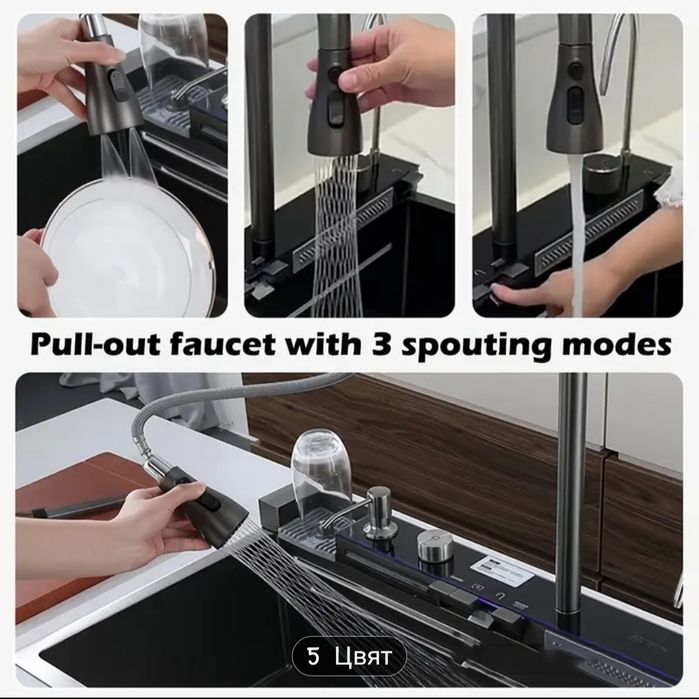 Pull-out faucet with 3 spouting modes

5 Цвят