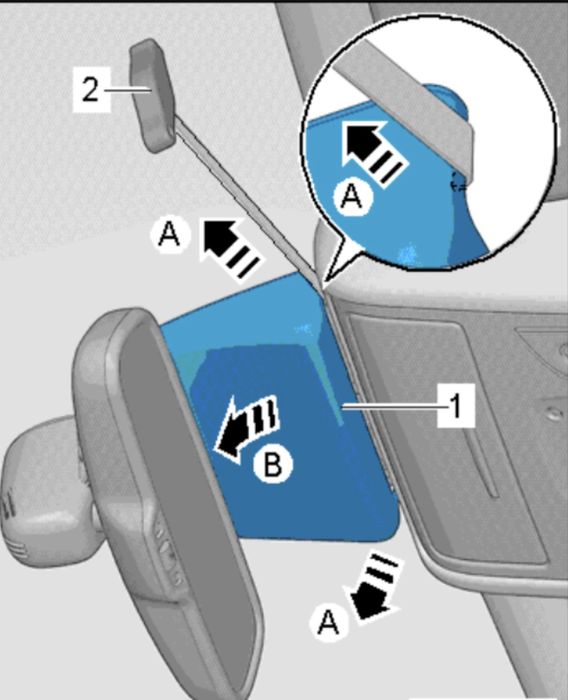 2
A
A
1
B
A