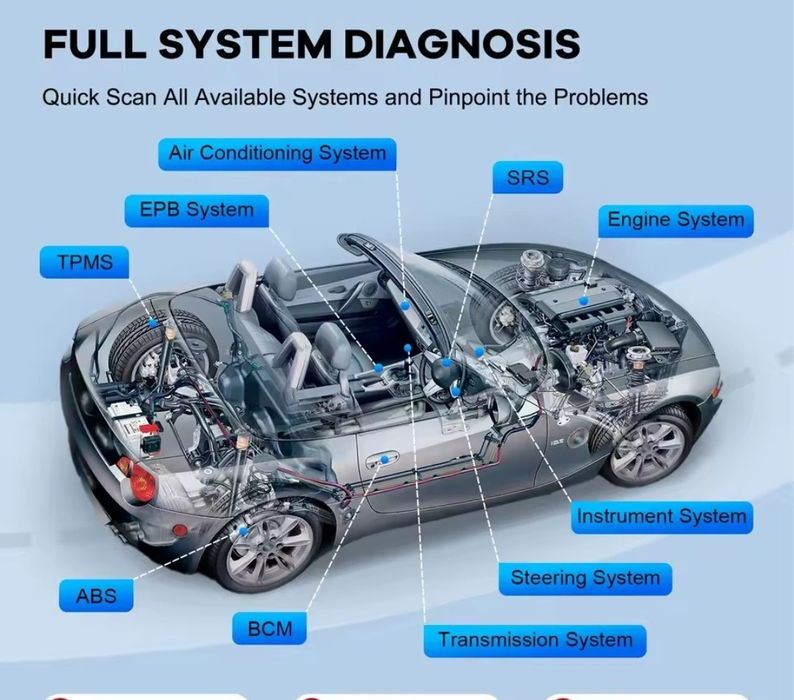 FULL SYSTEM DIAGNOSIS

Quick Scan All Available Systems and Pinpoint the Problems

Air Conditioning System

SRS

EPB System

Engine System

TPMS

Instrument System

Steering System

ABS

BCM

Transmission System