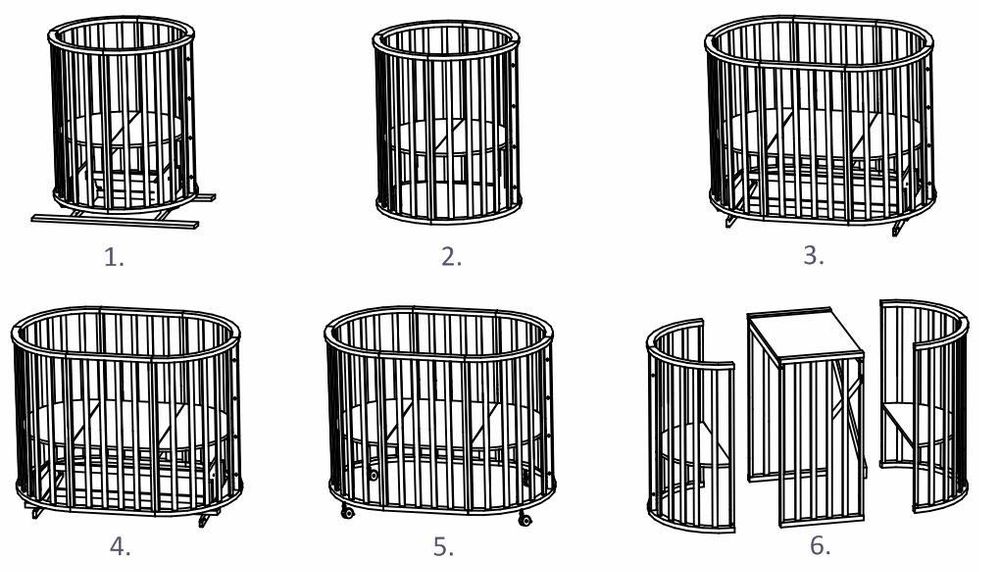 1.

2.

3.

4.

5.

6.